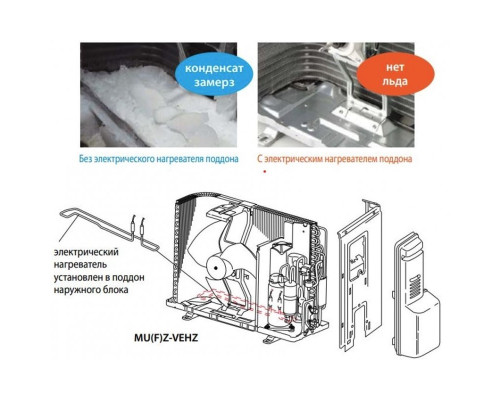 конденсат замерз

нет льда

Без электрического нагревателя поддона

С электрическим нагревателем поддона

электрический нагреватель установлен в поддон наружного блока

MU(F)Z-VEHZ