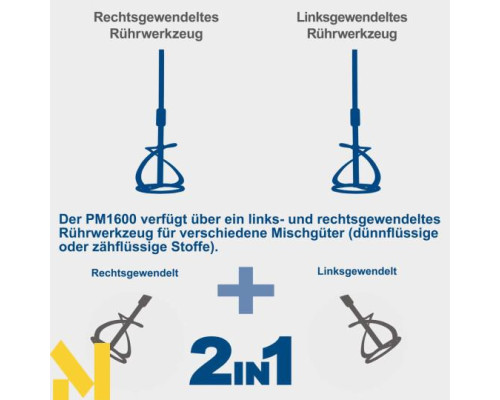 Rechtsgewendeltes Rührwerkzeug

Linksgewendeltes Rührwerkzeug

Der PM1600 verfügt über ein links- und rechtsgewendeltes Rührwerkzeug für verschiedene Mischgüter (dünnflüssige oder zähflüssige Stoffe).

Rechtsgewendelt

Linksgewendelt

2IN1