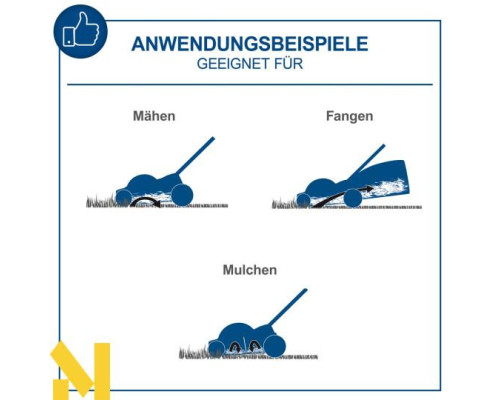 ANWENDUNGSBEISPIELE
GEEIGNET FÜR

Mähen

Fangen

Mulchen