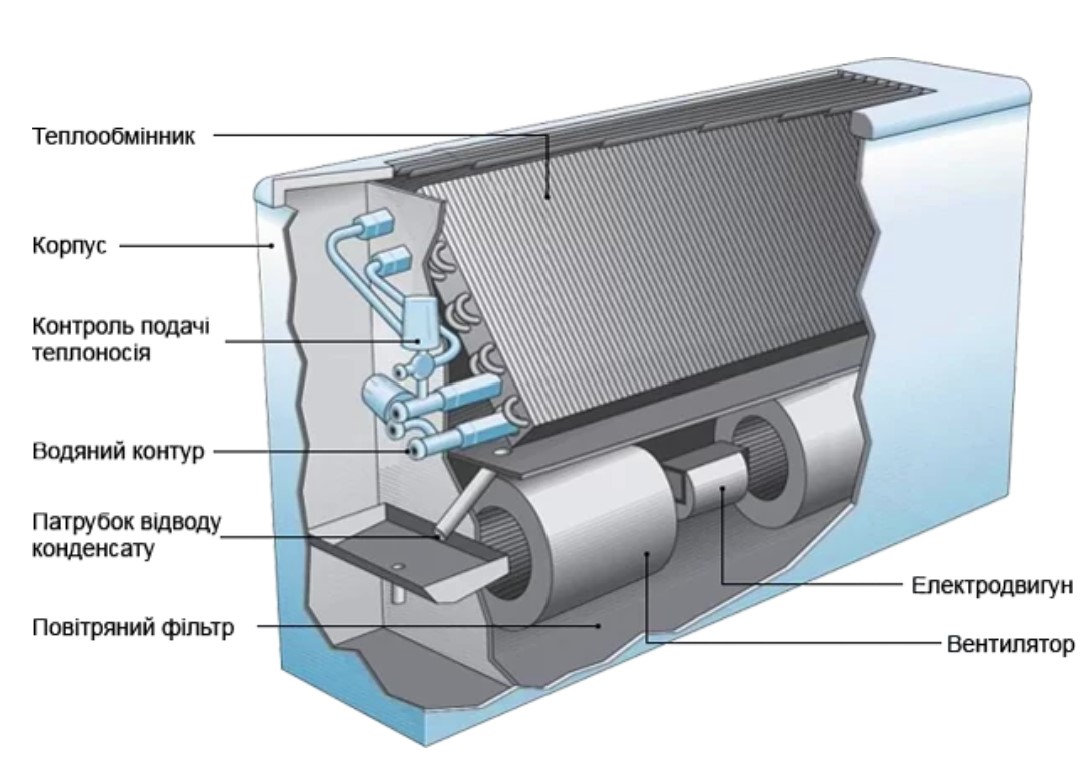 Теплообмінник

Корпус

Контроль подачі теплоносія

Водяний контур

Патрубок відводу конденсату

Повітряний фільтр

Електродвигун

Вентилятор