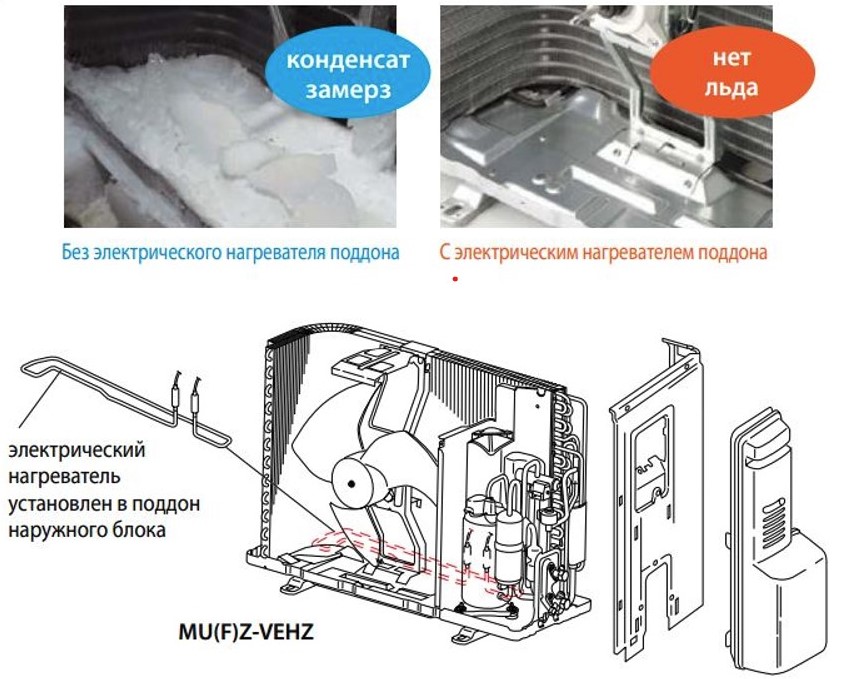 конденсат замерз

нет льда

Без электрического нагревателя поддона

С электрическим нагревателем поддона

электрический нагреватель установлен в поддон наружного блока

MU(F)Z-VEHZ